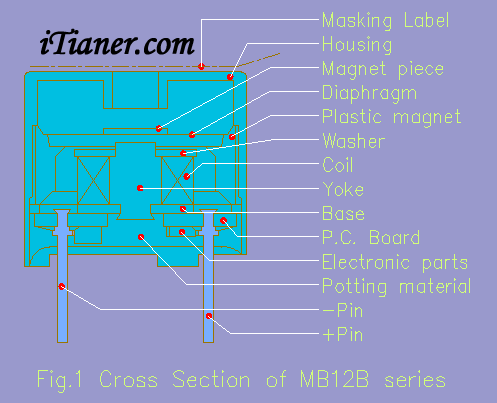 iTianer.com

Masking Label
Housing
Magnet piece
Diaphragm
Plastic magnet
Washer
Coil
Yoke
Base
P.C. Board
Electronic parts
Potting material
−Pin
+Pin

Fig.1 Cross Section of MB12B series